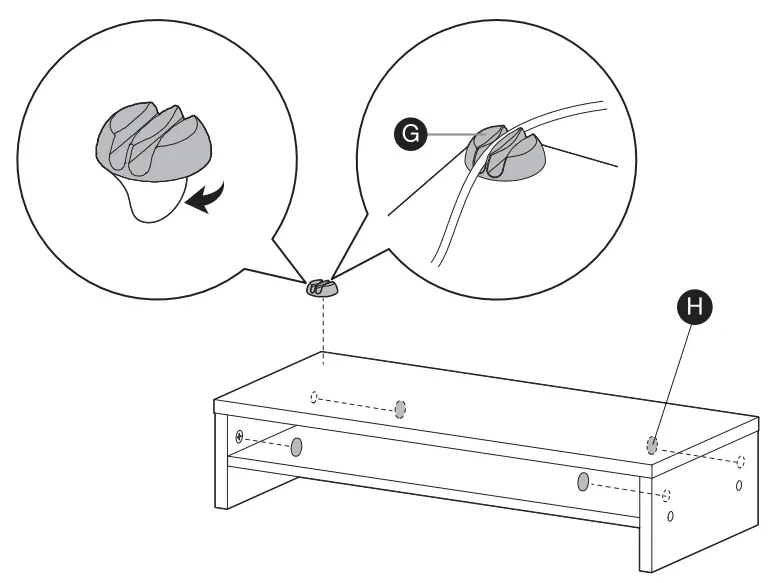 G

H