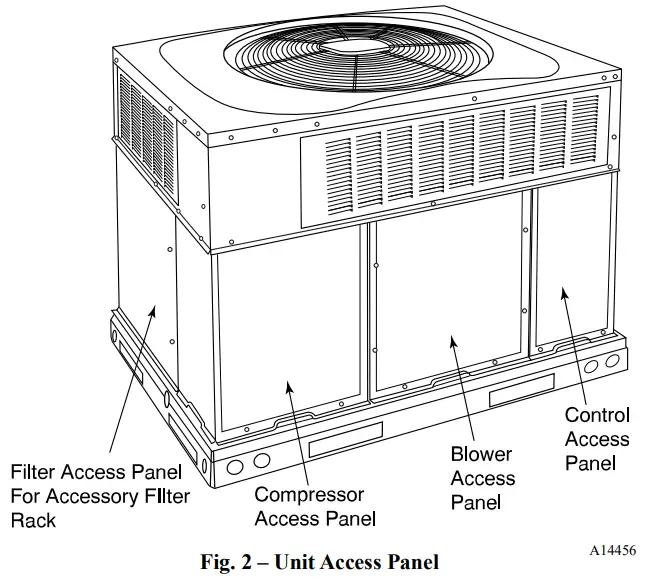 Filter Access Panel For Accessory FIlter Rack

Compressor Access Panel

Blower Access Panel

Control Access Panel

A14456

Fig. 2 – Unit Access Panel