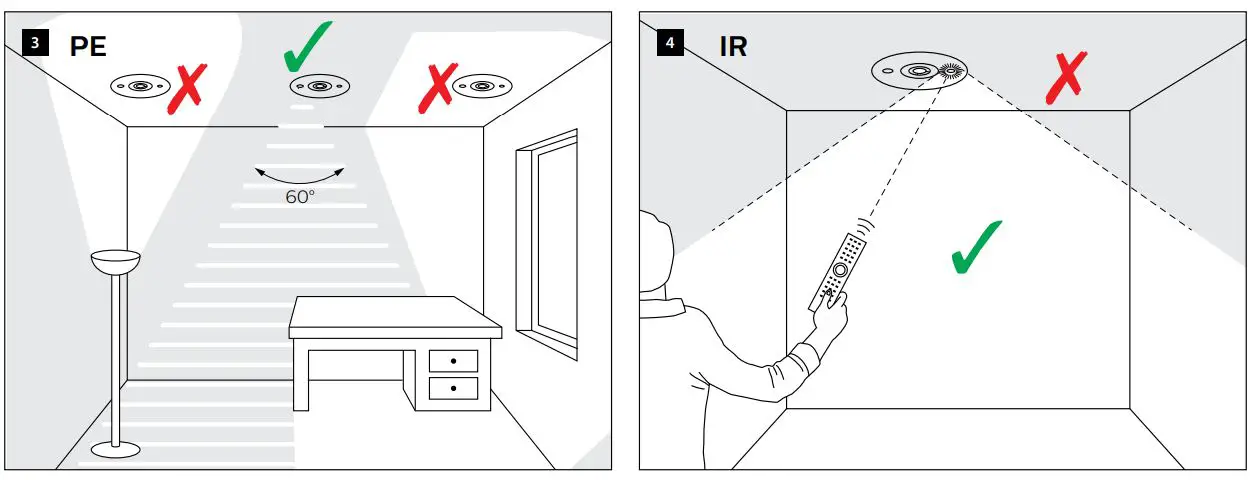 3 PE

60°

4 IR