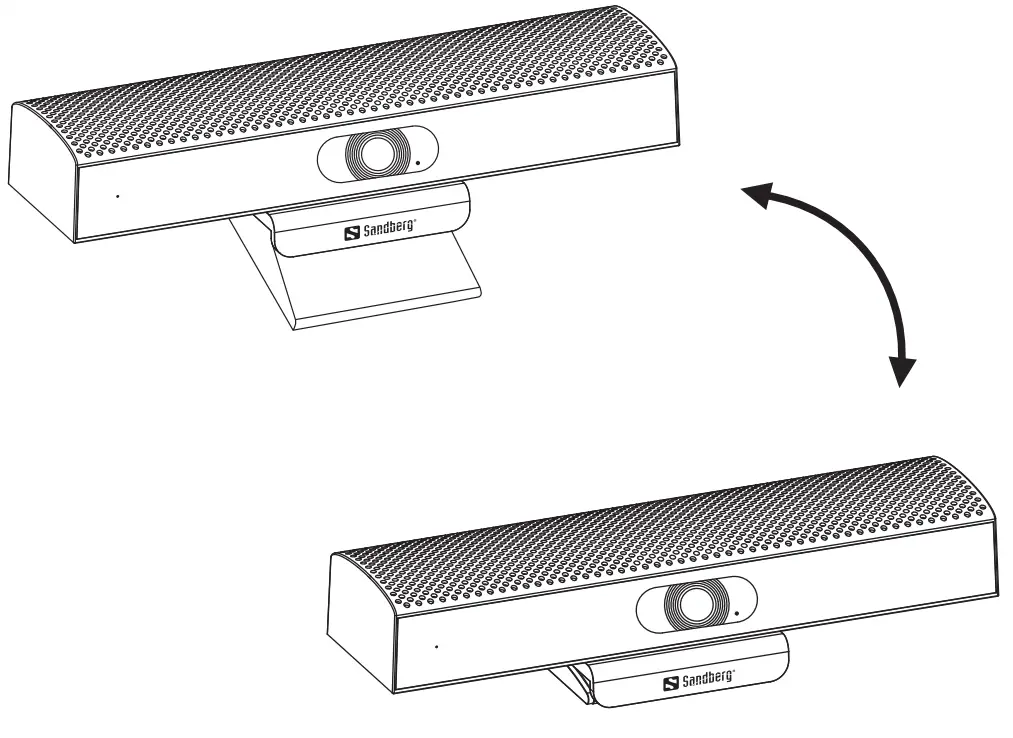 Sandberg®

Sandberg®