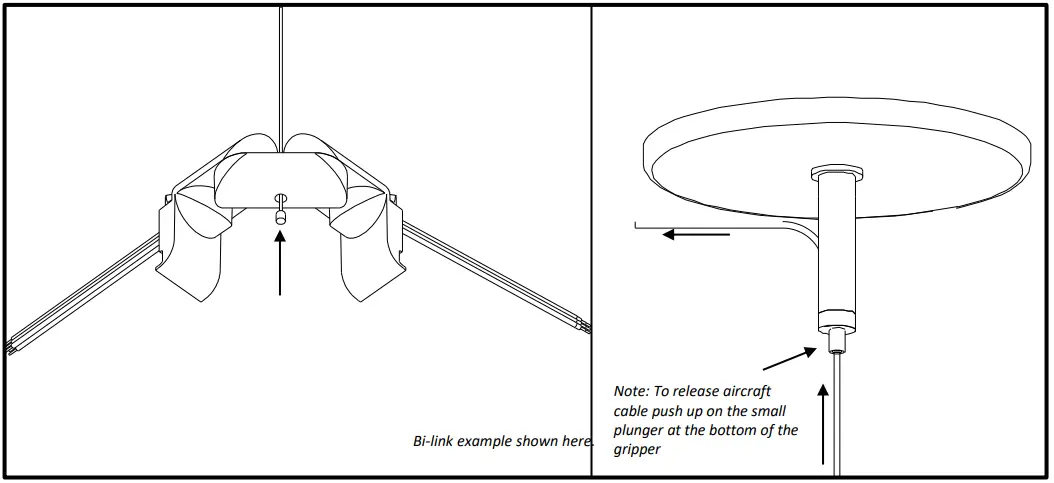 Bi-link example shown here.

Note: To release aircraft cable push up on the small plunger at the bottom of the gripper