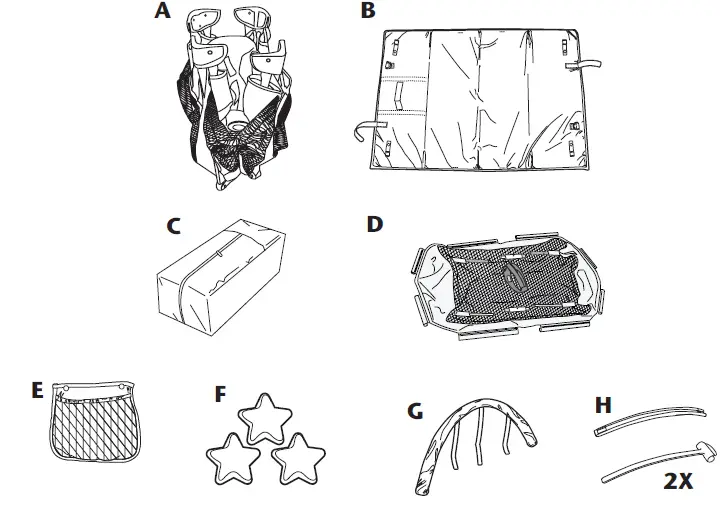 A

B

C

D

E

F

G

H

2X