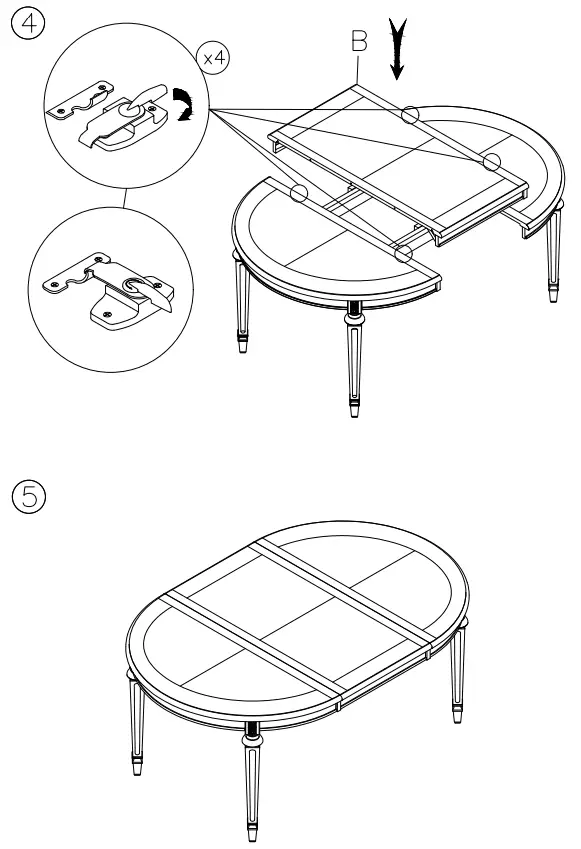 4

x4

B

5