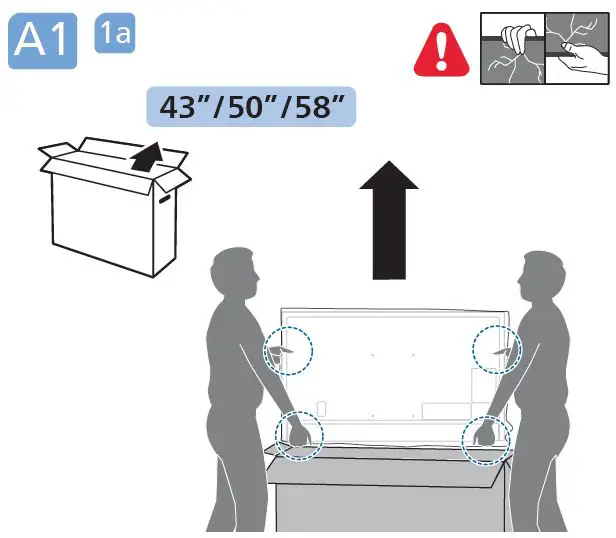 A1 1a

43"/50"/58"