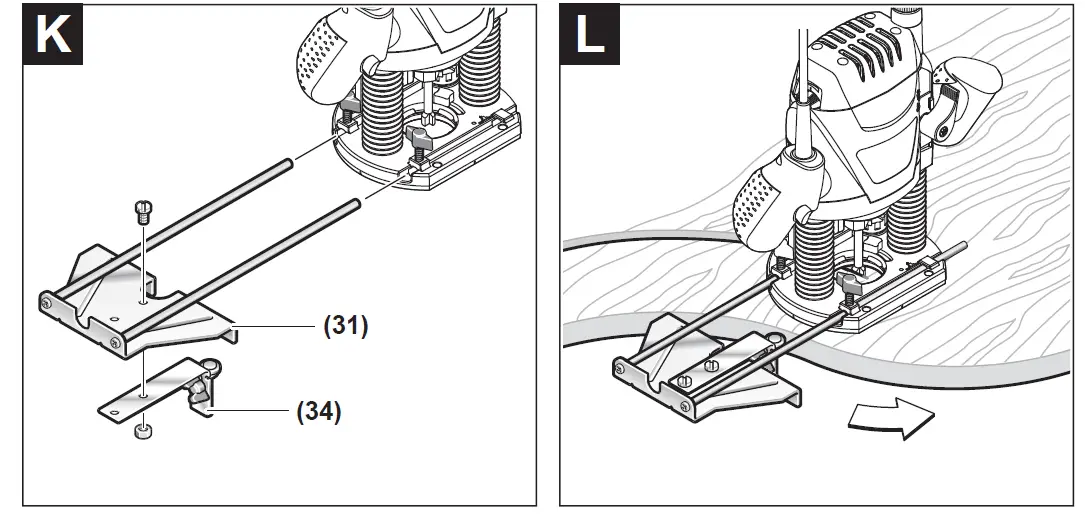 K

(31)

(34)

L