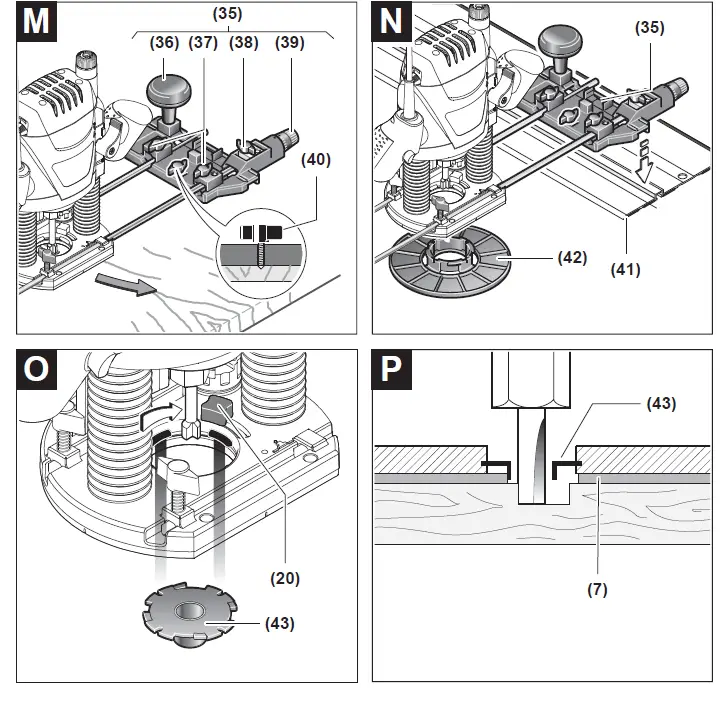 M
(35)
(36) (37) (38) (39)
(40)

N
(35)
(42)
(41)

O
(20)
(43)

P
(43)
(7)