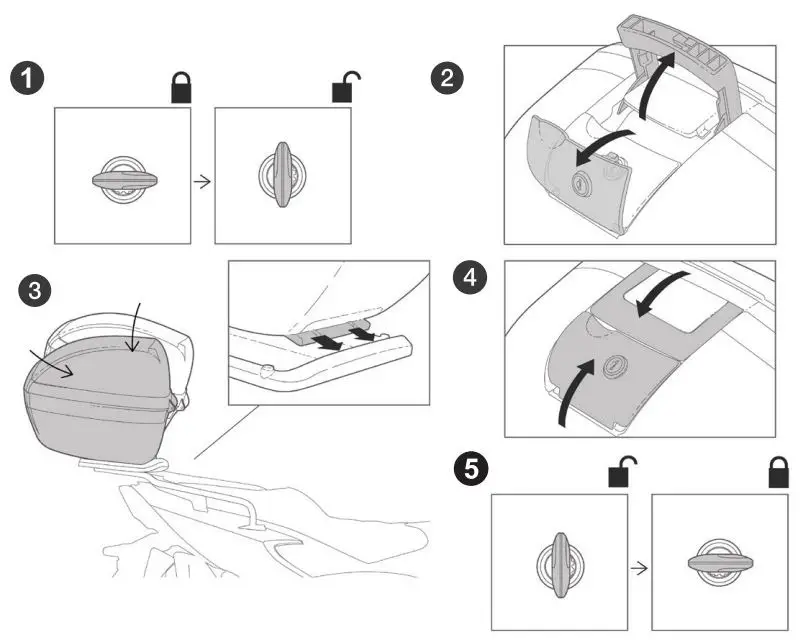 1

2

3

4

5