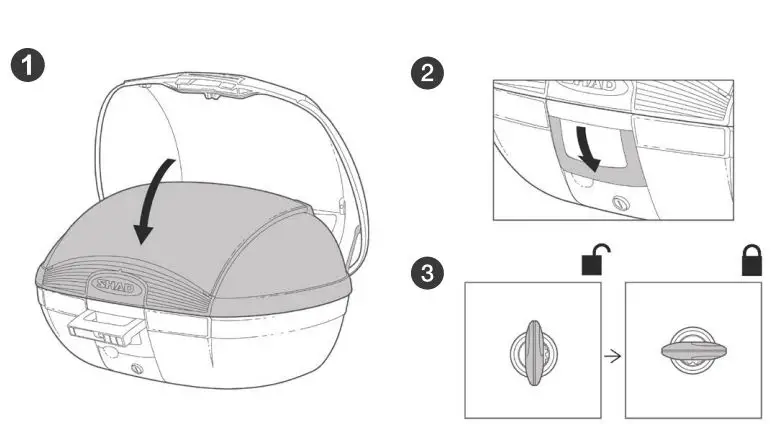 1

SHAD

2

SHAD

3