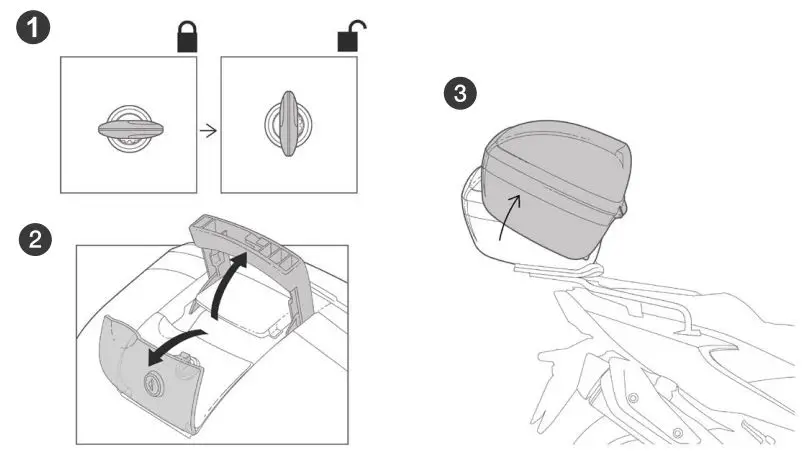 1

2

3