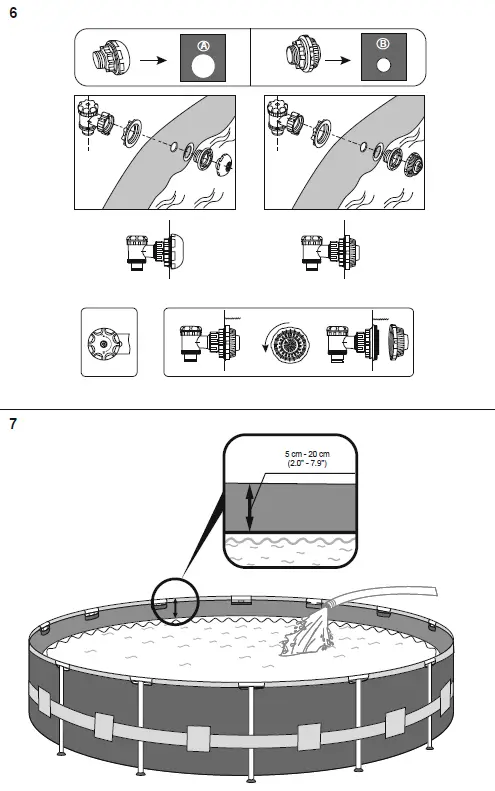 6

A

B

7

5 cm - 20 cm
(2.0" - 7.9")