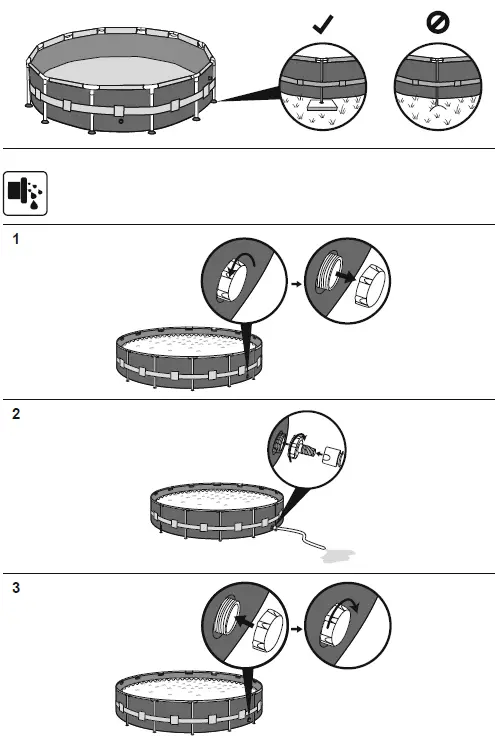 1

2

3