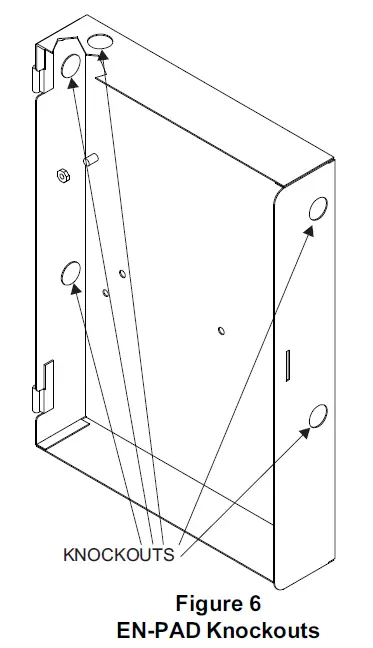 KNOCKOUTS

Figure 6
EN-PAD Knockouts