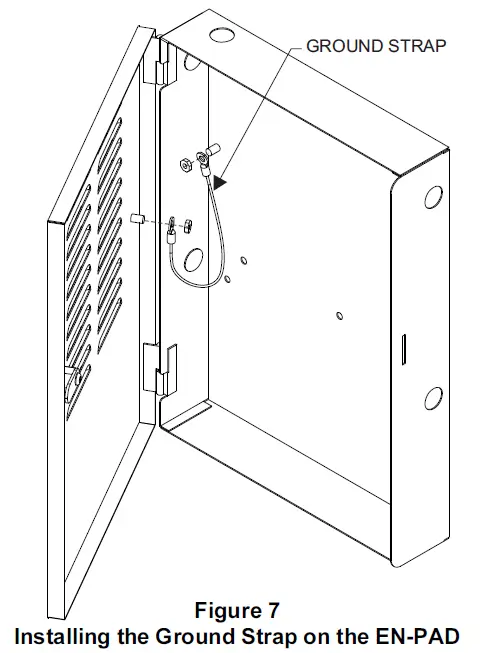 GROUND STRAP

Figure 7
Installing the Ground Strap on the EN-PAD