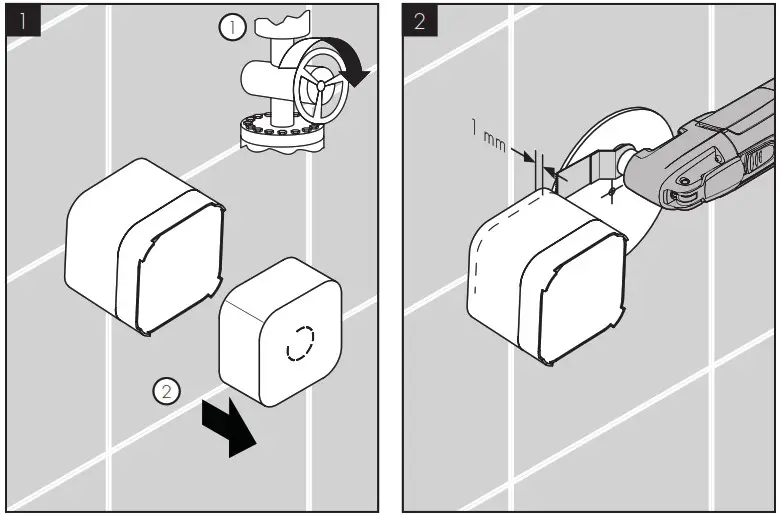 1

1

2

2

1 mm