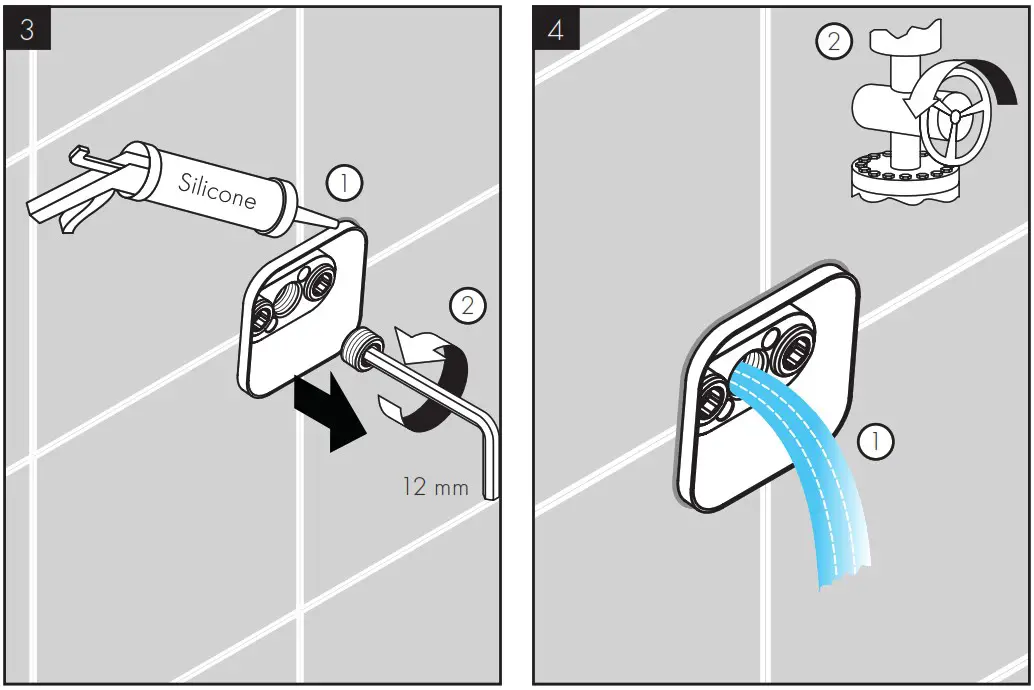 3

Silicone

1

2

12 mm

4

2

1