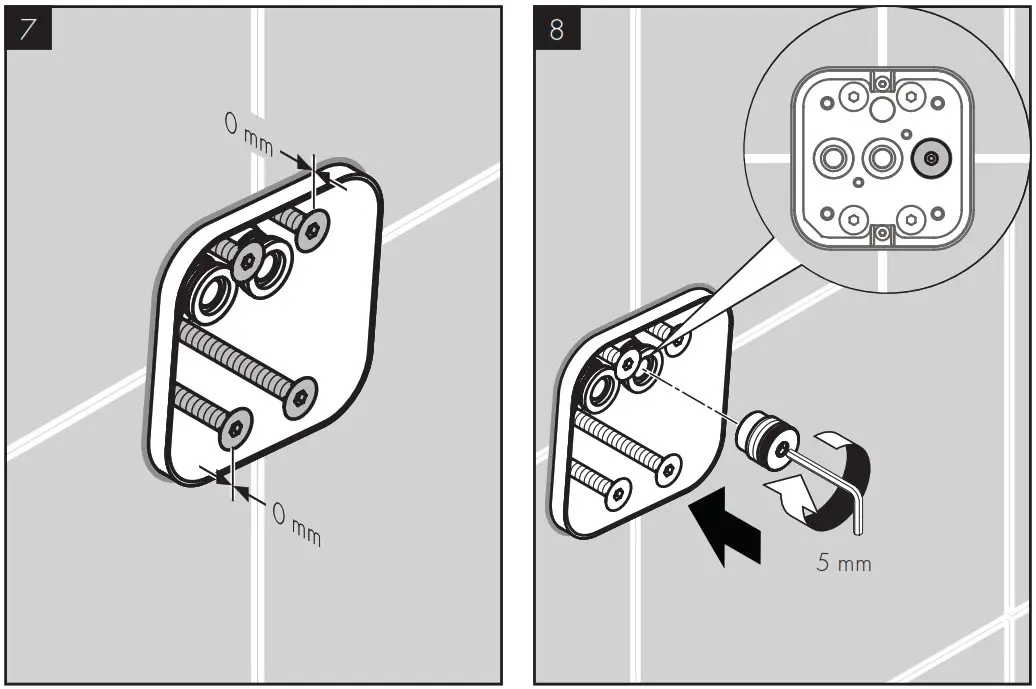 7

0 mm

0 mm

8

5 mm