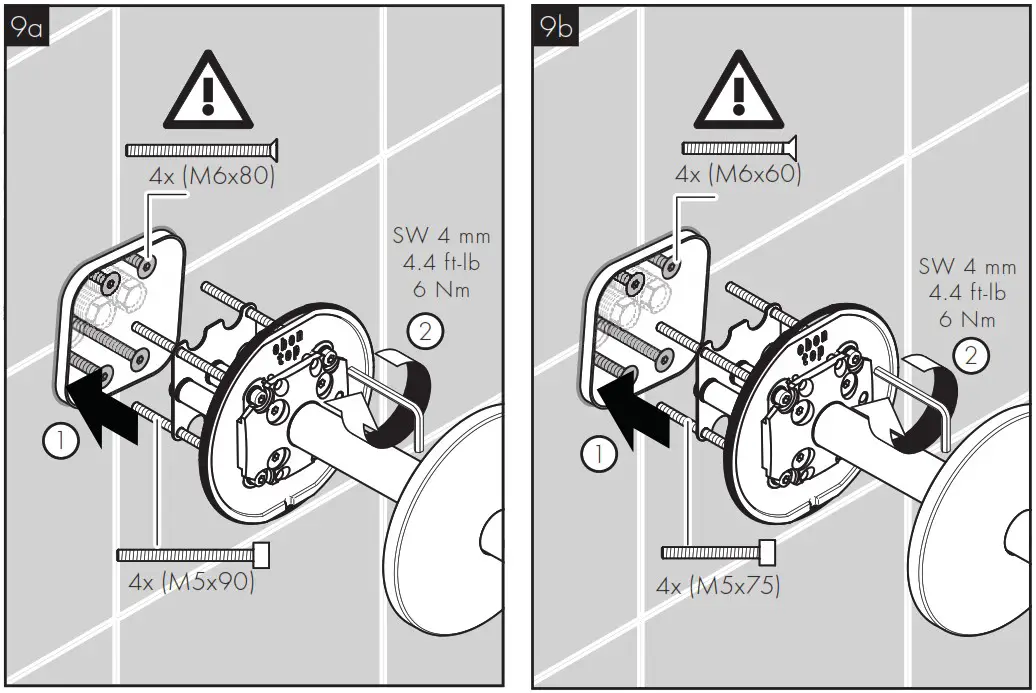 9a

4x (M6x80)

SW 4 mm
4.4 ft-lb
6 Nm

2

1

4x (M5x90)

9b

4x (M6x60)

SW 4 mm
4.4 ft-lb
6 Nm

2

1

4x (M5x75)