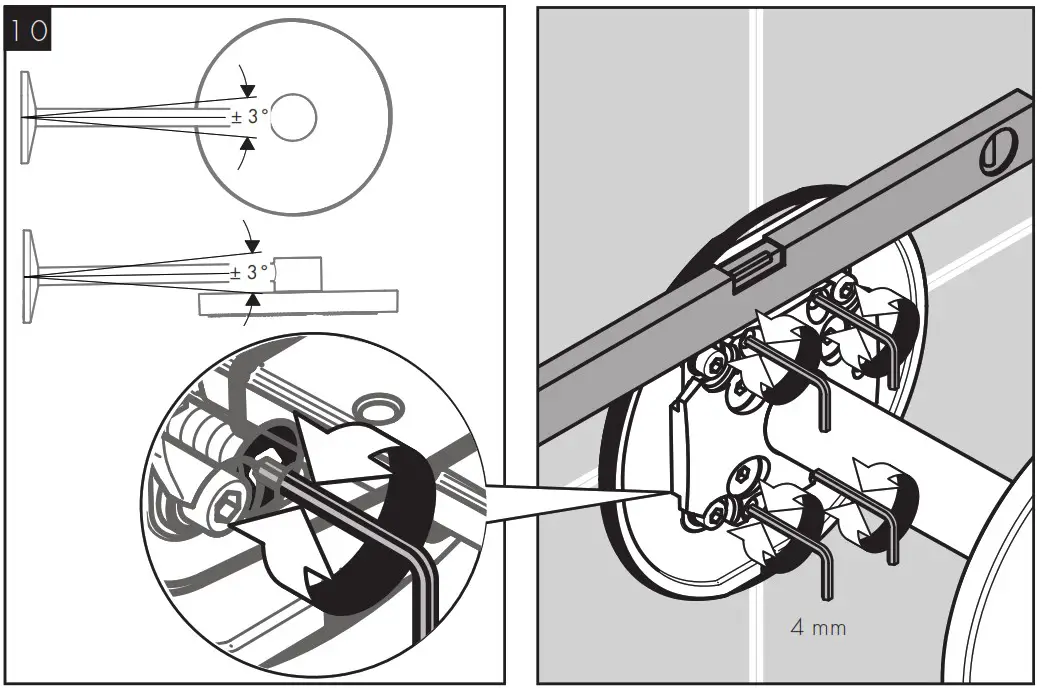 10

± 3°

± 3°

4 mm