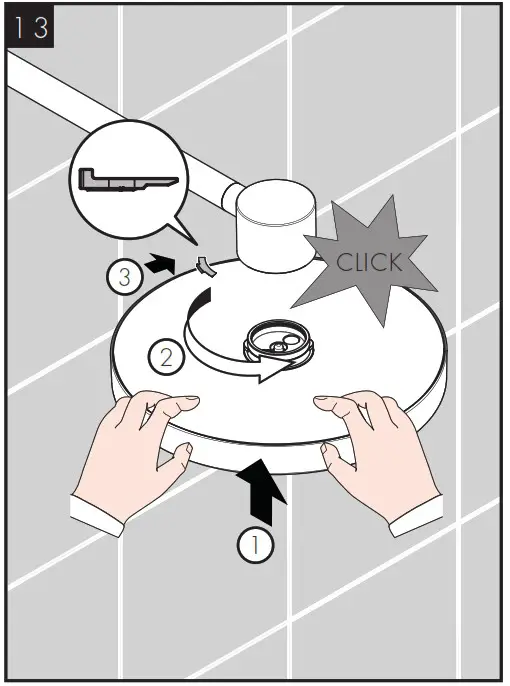 13

3

CLICK

2

1