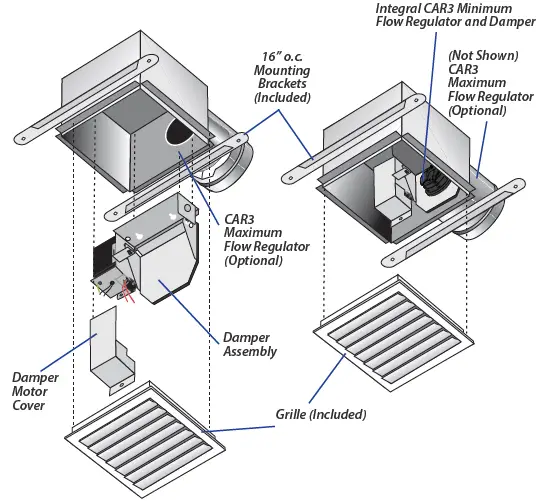 Integral CAR3 Minimum Flow Regulator and Damper

16" o.c. Mounting Brackets (Included)

(Not Shown) CAR3 Maximum Flow Regulator (Optional)

CAR3 Maximum Flow Regulator (Optional)

Damper Assembly

Damper Motor Cover

Grille (Included)