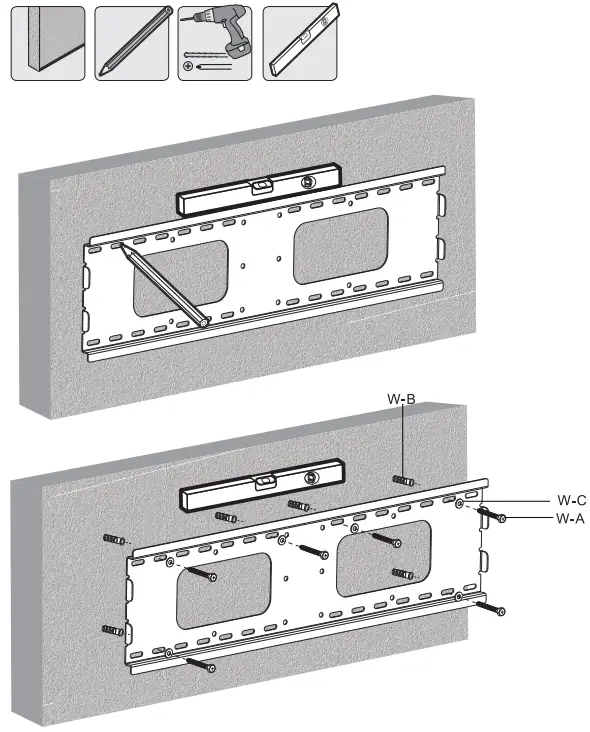 W-B
W-C
W-A