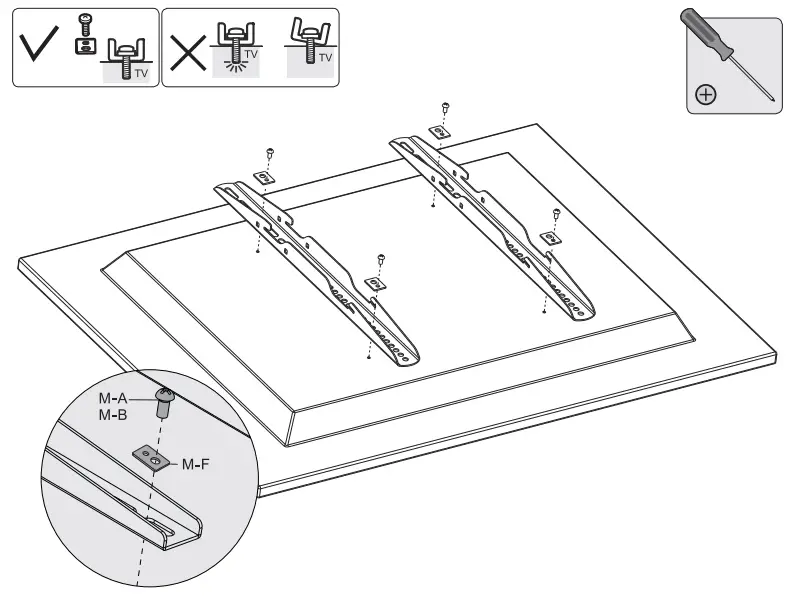 TV
TV
TV
M-A
M-B
M-F