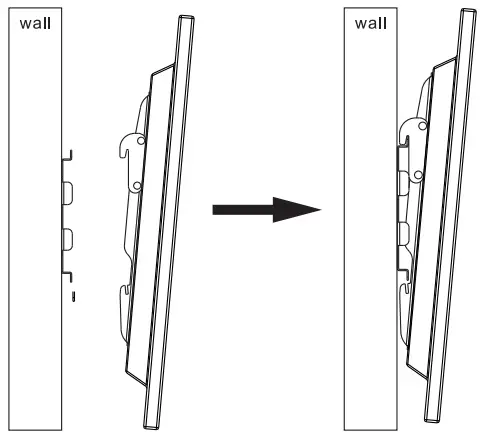 wall

wall