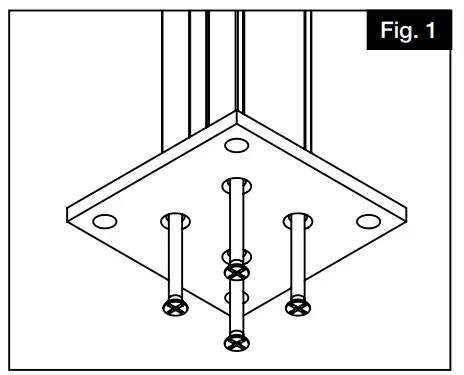 Fig. 1