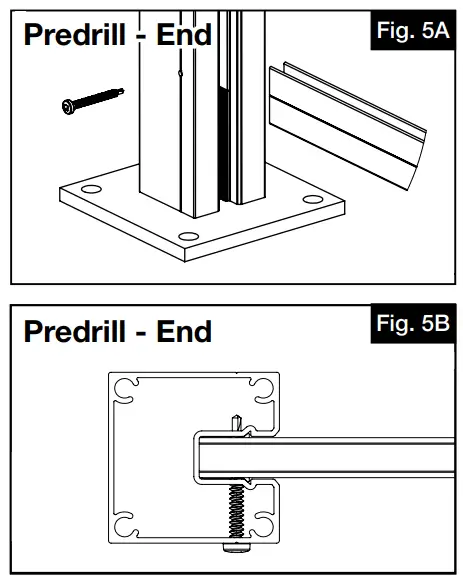 Predrill - End

Fig. 5A

Predrill - End

Fig. 5B