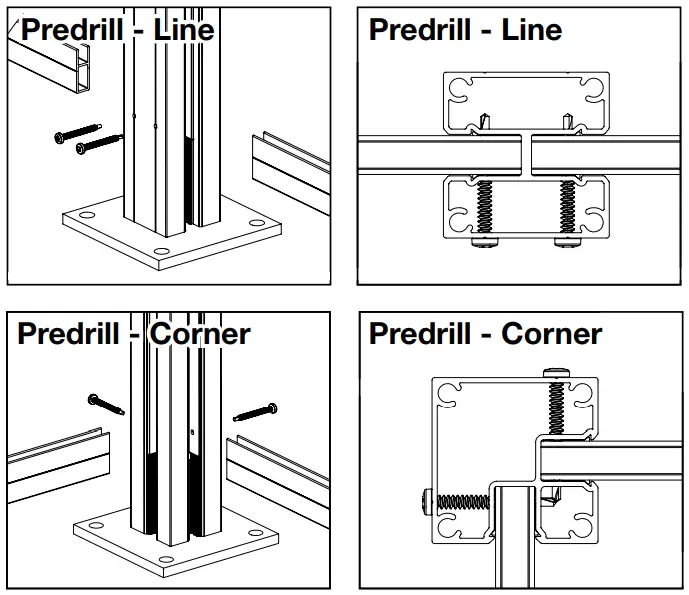 Predrill - Line

Predrill - Line

Predrill - Corner

Predrill - Corner