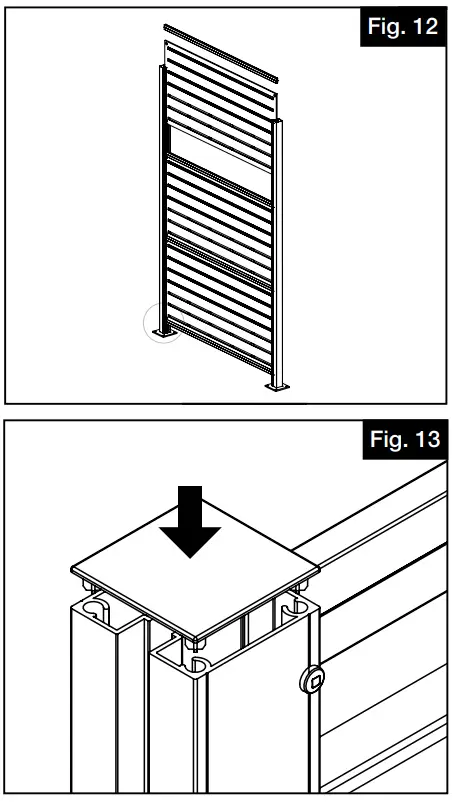 Fig. 12

Fig. 13