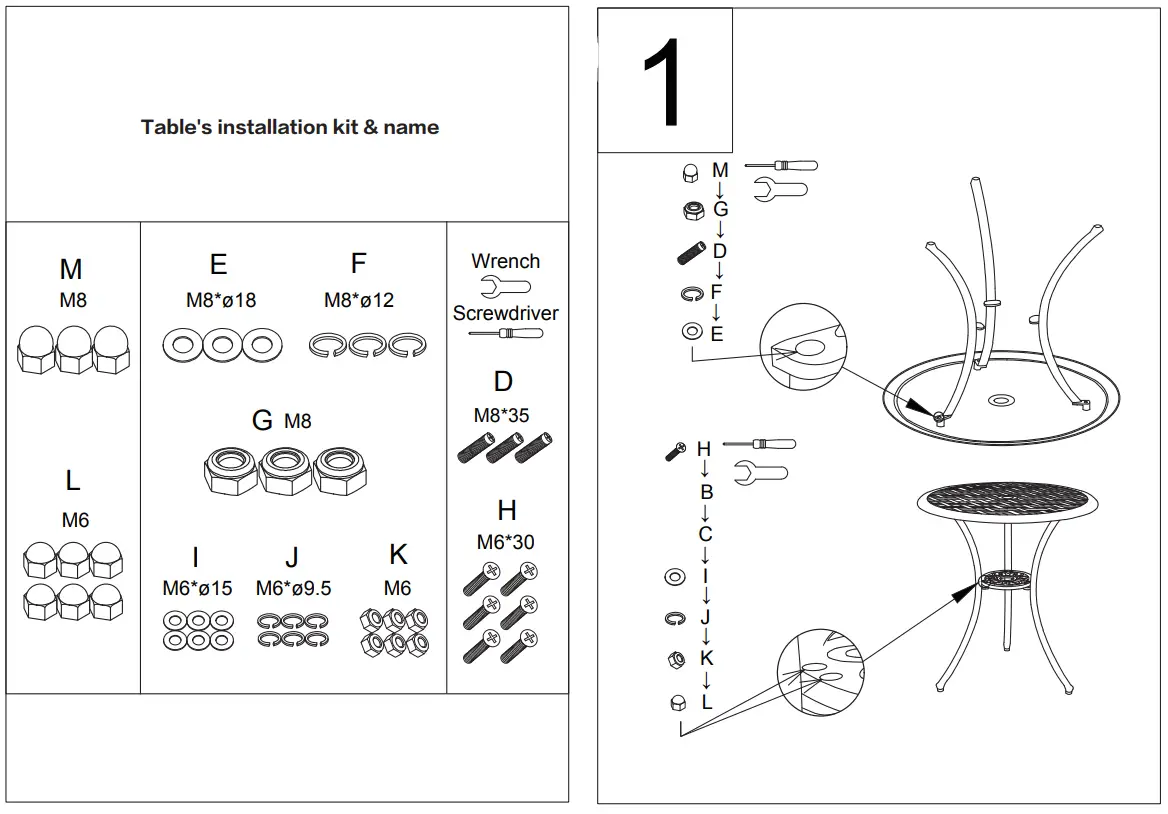 Table's installation kit & name

M
M8

L
M6

E
M8*ø18

F
M8*ø12

G M8

I
M6*ø15

J
M6*ø9.5

K
M6

Wrench

Screwdriver

D
M8*35

H
M6*30

1

M
↓
G
↓
D
↓
F
↓
E

H
↓
B
↓
C
↓
I
↓
J
↓
K
↓
L