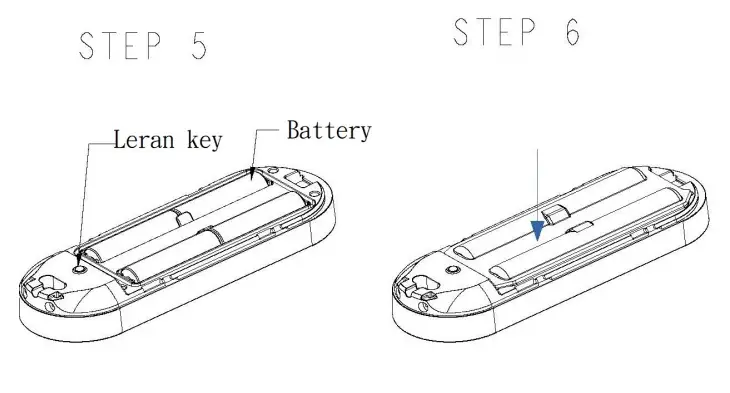 STEP 5

Leran key

Battery

STEP 6