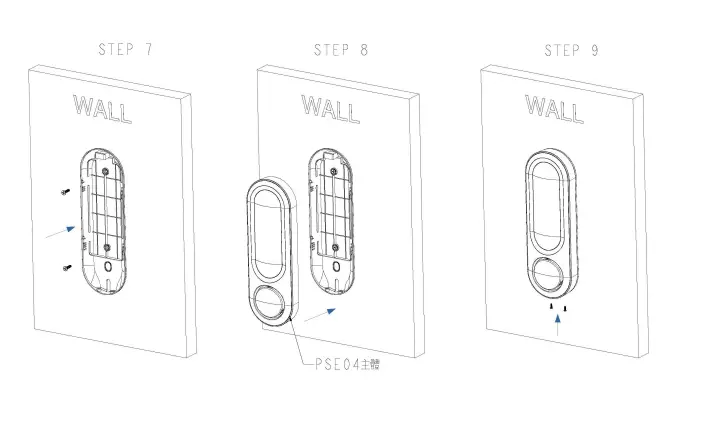 STEP 7

WALL

STEP 8

WALL

PSE04主體

STEP 9

WALL