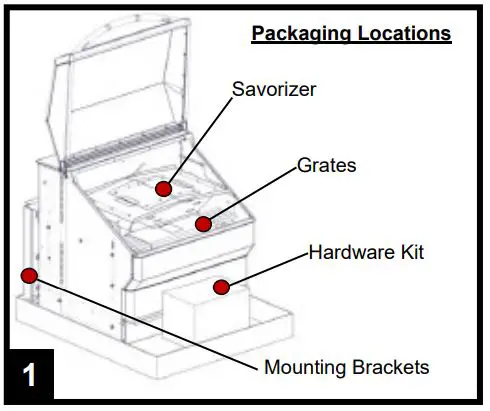 Packaging Locations

Savorizer

Grates

Hardware Kit

Mounting Brackets

1