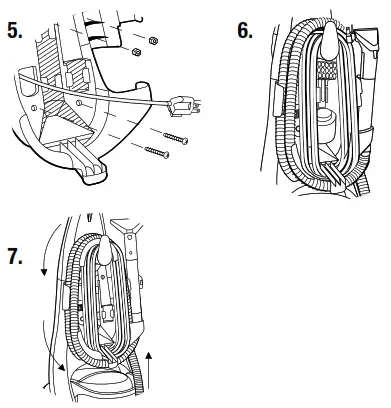 5.

6.

7.