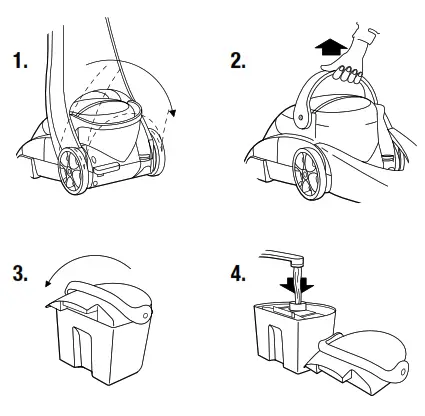 1.

2.

3.

4.