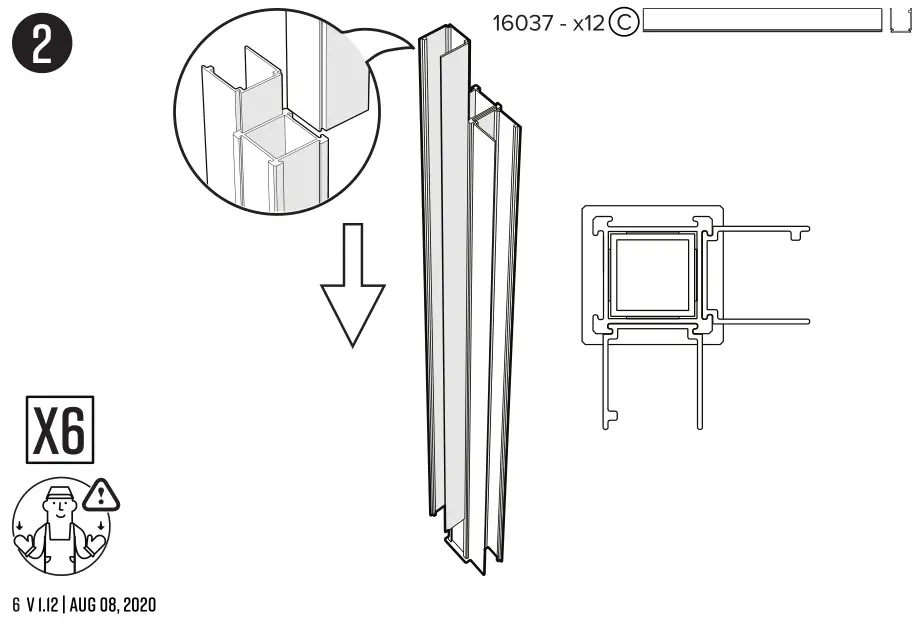 2

16037 - x12 C

X6

6 V 1.12 | AUG 08, 2020