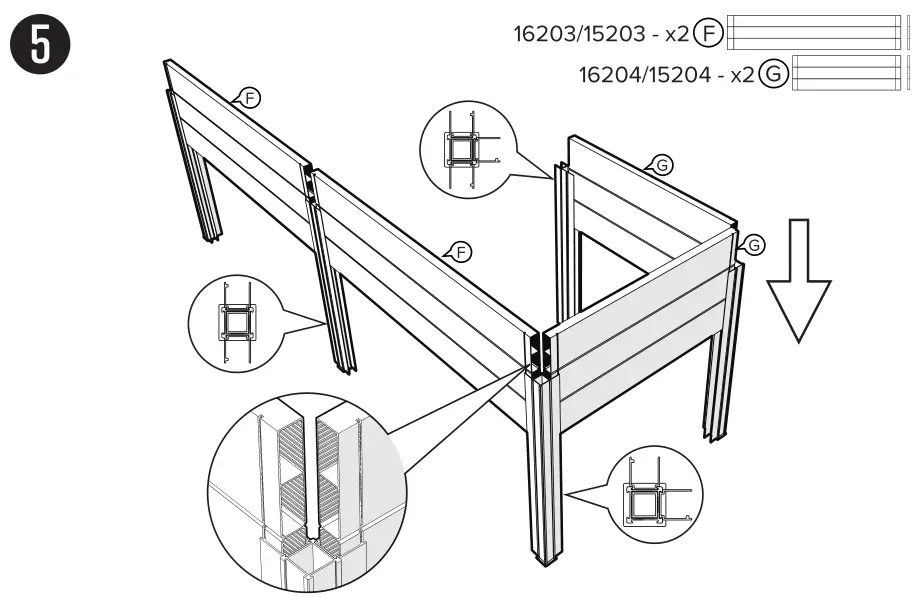 5

16203/15203 - x2 F

16204/15204 - x2 G

F

F

G

G