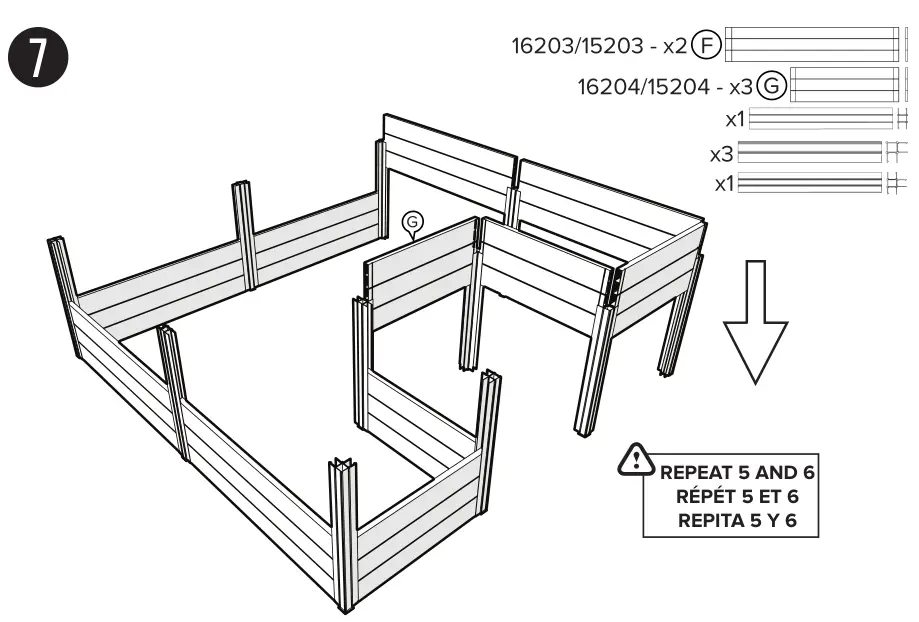 7

16203/15203 - x2 F

16204/15204 - x3 G

x1

x3

x1

G

REPEAT 5 AND 6
RÉPÉT 5 ET 6
REPITA 5 Y 6