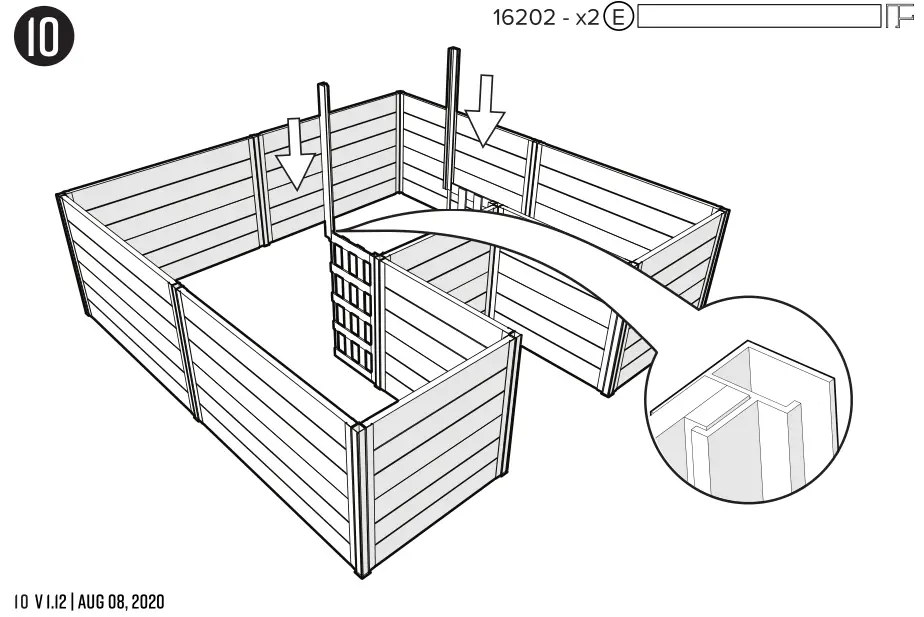 10

16202 - x2 E

10 V 1.12 | AUG 08, 2020