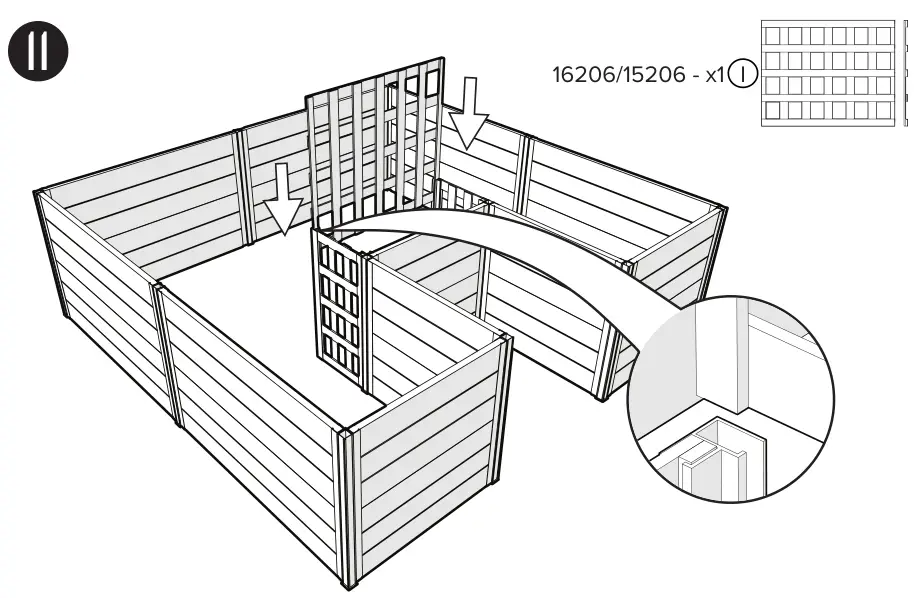 11

16206/15206 - x1 I