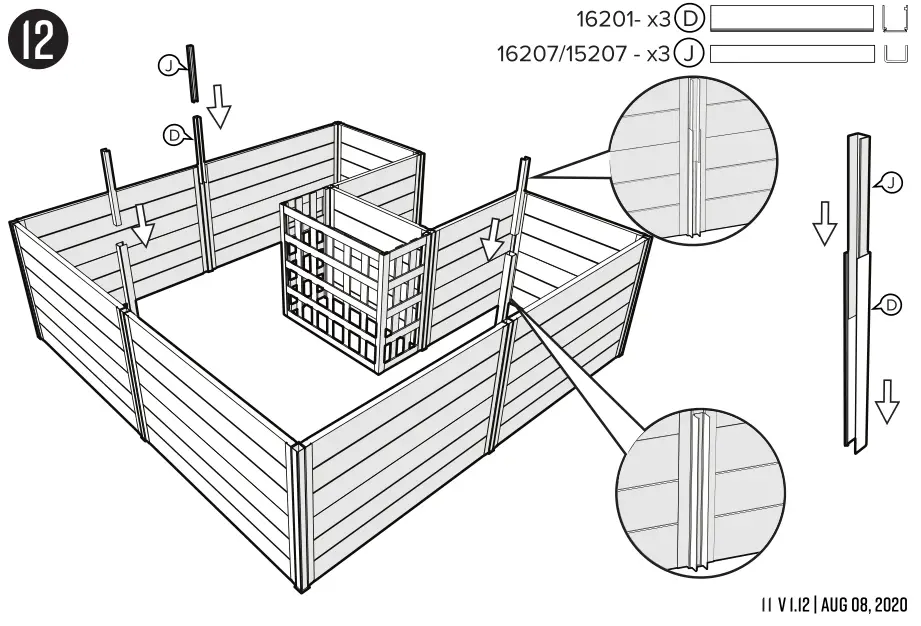 12

16201- x3 D

16207/15207 - x3 J

J

D

J

D

11 V 1.12 | AUG 08, 2020