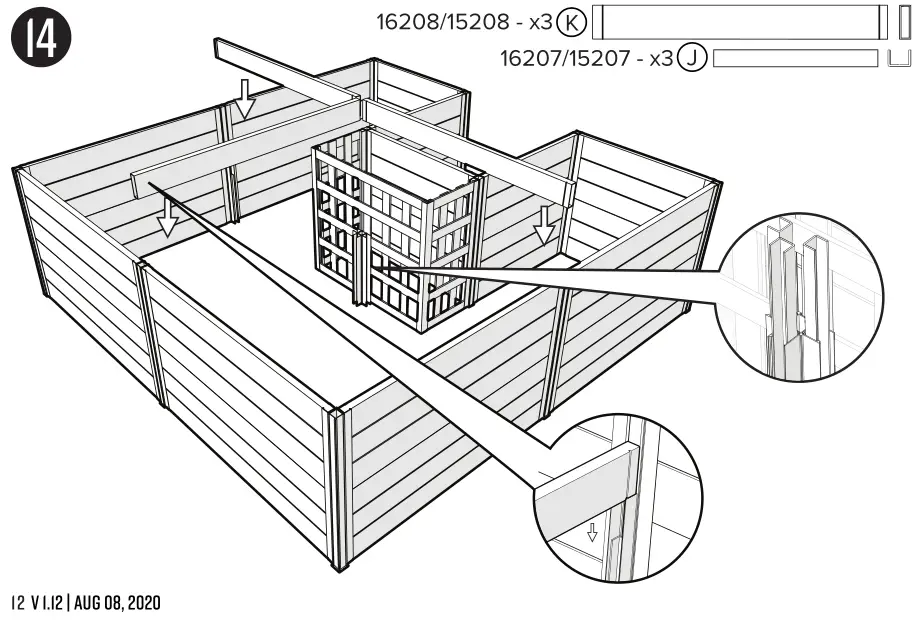 14

16208/15208 - x3 K

16207/15207 - x3 J

12 V 1.12 | AUG 08, 2020