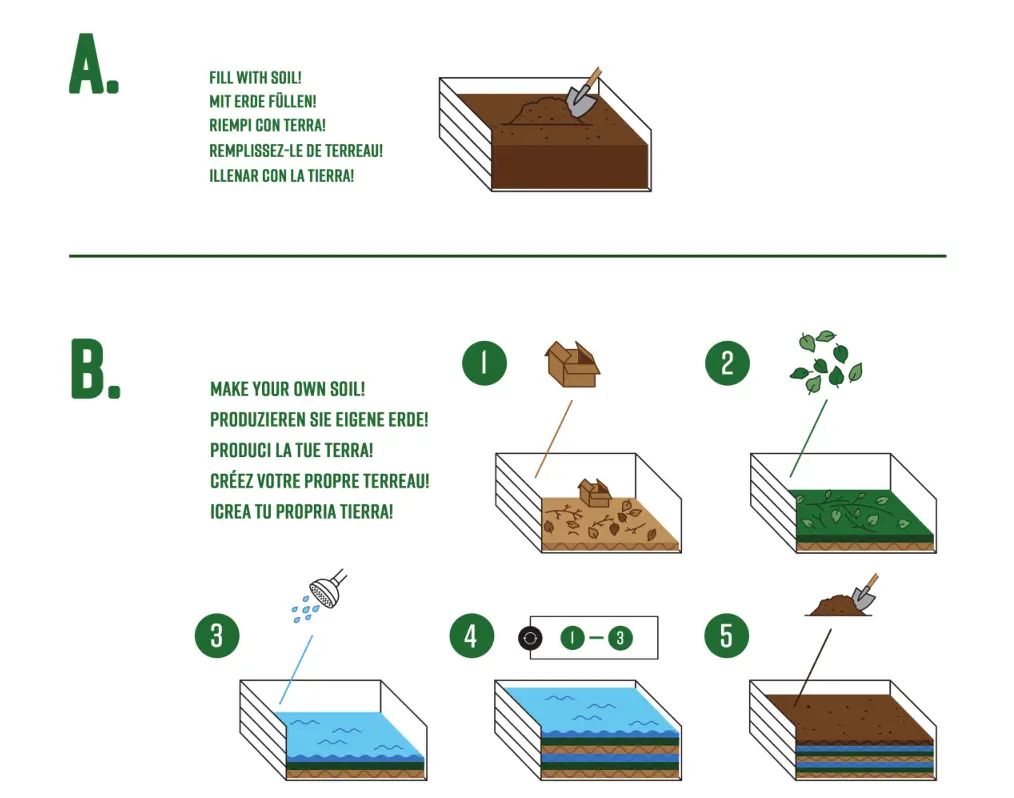 A.

FILL WITH SOIL!
MIT ERDE FÜLLEN!
RIEMPI CON TERRA!
REMPLISSEZ-LE DE TERREAU!
ILLENAR CON LA TIERRA!

B.

MAKE YOUR OWN SOIL!
PRODUZIEREN SIE EIGENE ERDE!
PRODUCI LA TUE TERRA!
CRÉEZ VOTRE PROPRE TERREAU!
ICREA TU PROPRIA TIERRA!

1

2

3

4

1 — 3

5