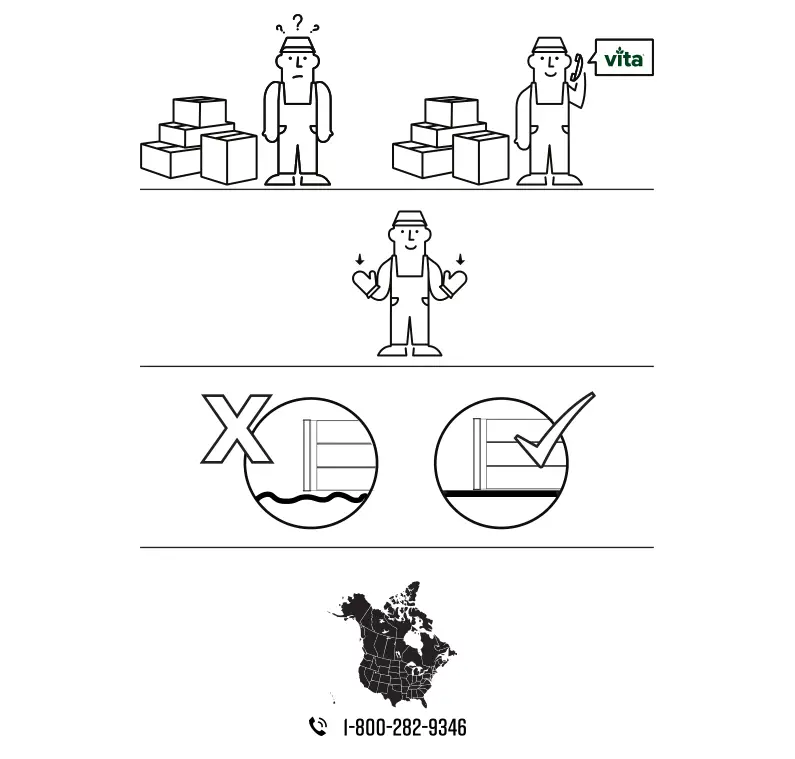 ? ?
?

vita

X

1-800-282-9346