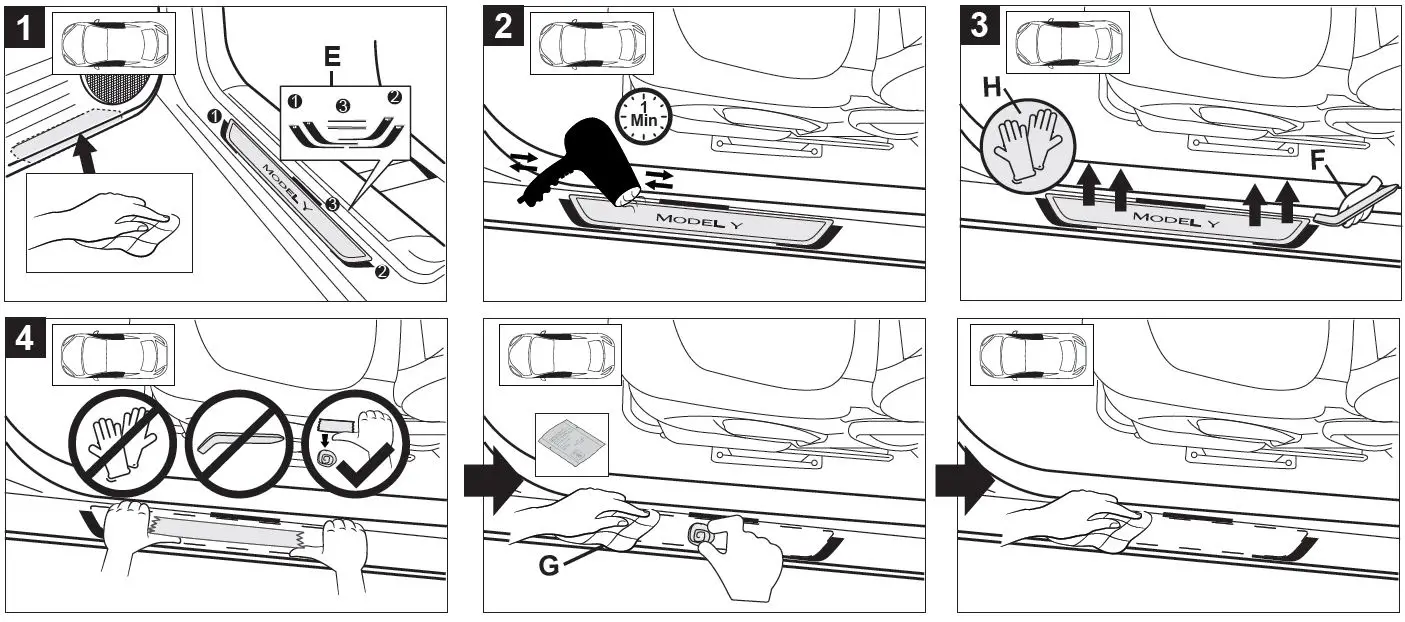 1

E

❶ ❸ ❷

❶

MODEL Y

❸

❷

2

1 Min

MODEL Y

3

H

F

MODEL Y

4

G