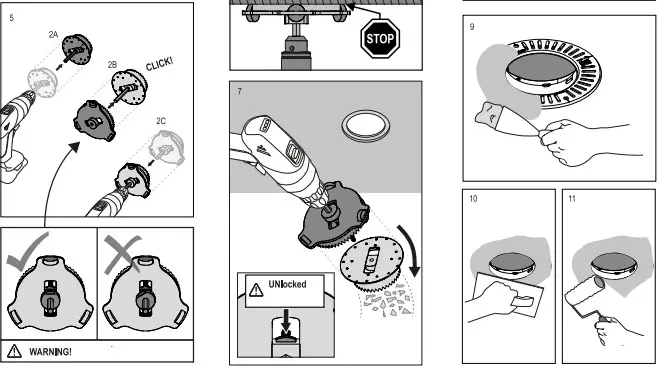 5

2A

2B

CLICK!

2C

WARNING!

STOP

7

UNlocked

9

10

11