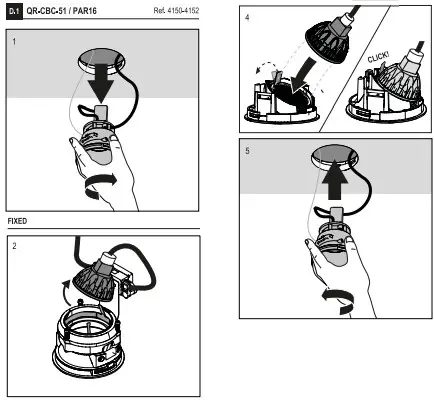 D.1 QR-CBC-51 / PAR16 Ref. 4150-4152

1

FIXED

2

4

CLICK!

5