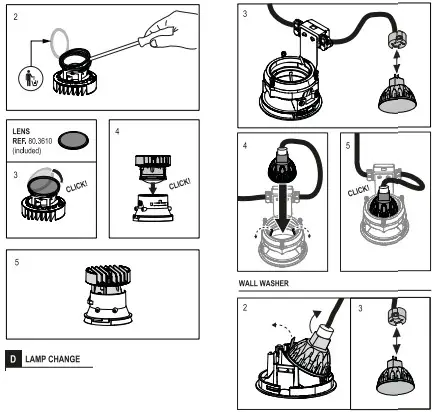 2

LENS
REF. 80.3610
(included)

3

CLICK!

4

CLICK!

5

D LAMP CHANGE

3

4

5

CLICK!

WALL WASHER

2

3